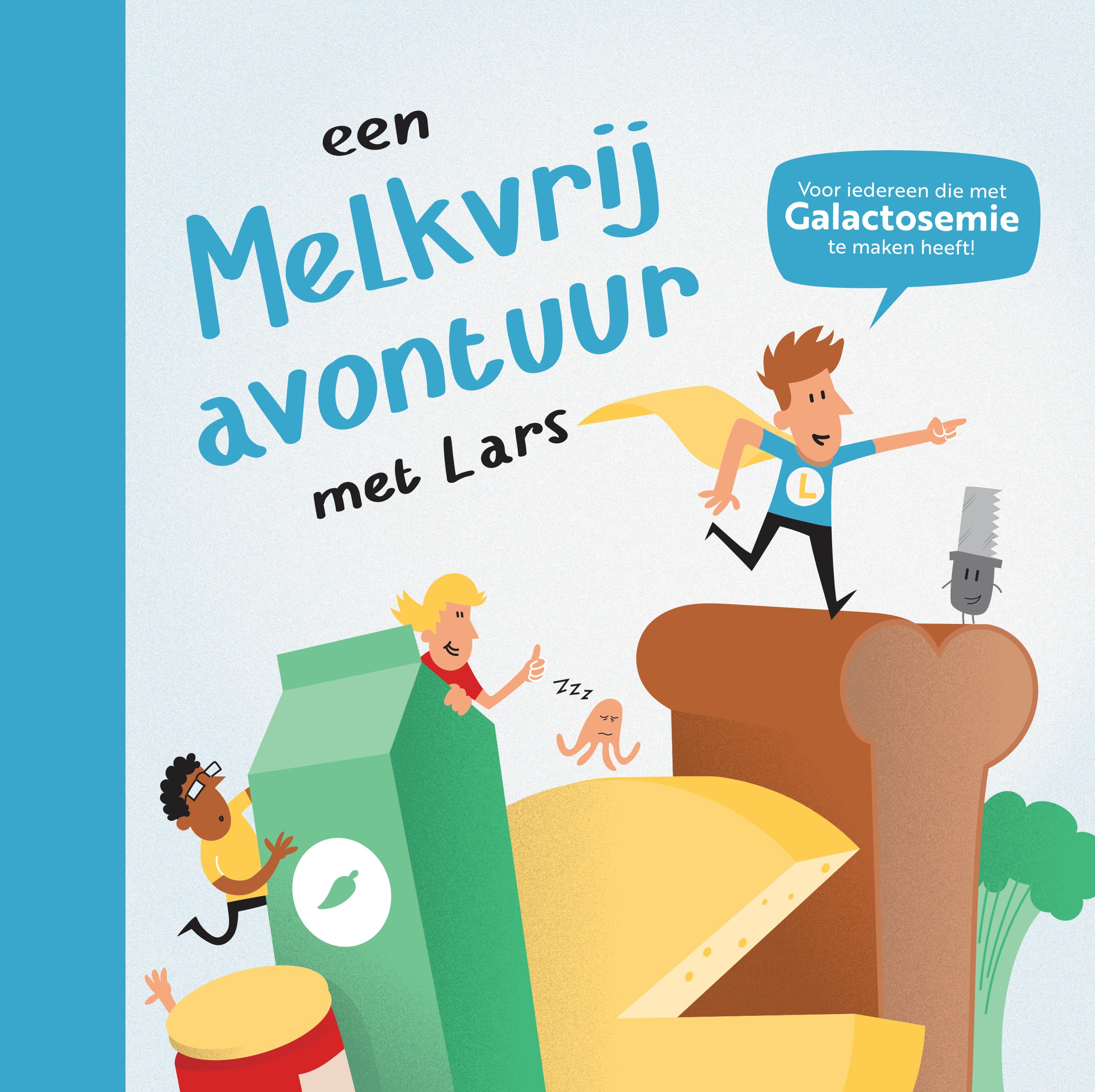 een
Melkvrij
avontuur
met Lars

Voor iedereen die met
Galactosemie
te maken heeft!

L

Zzz